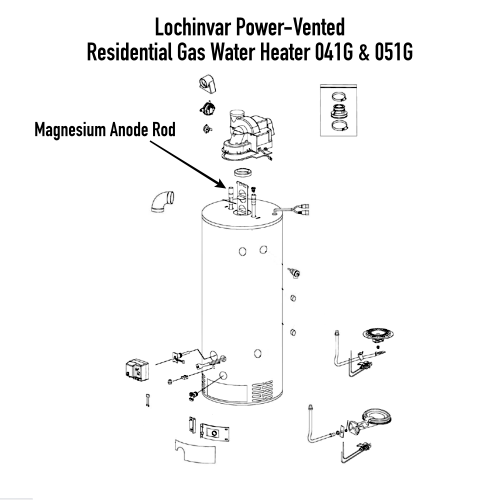 Lochinvar Power-Vented
Residential Gas Water Heater 041G & 051G

Magnesium Anode Rod